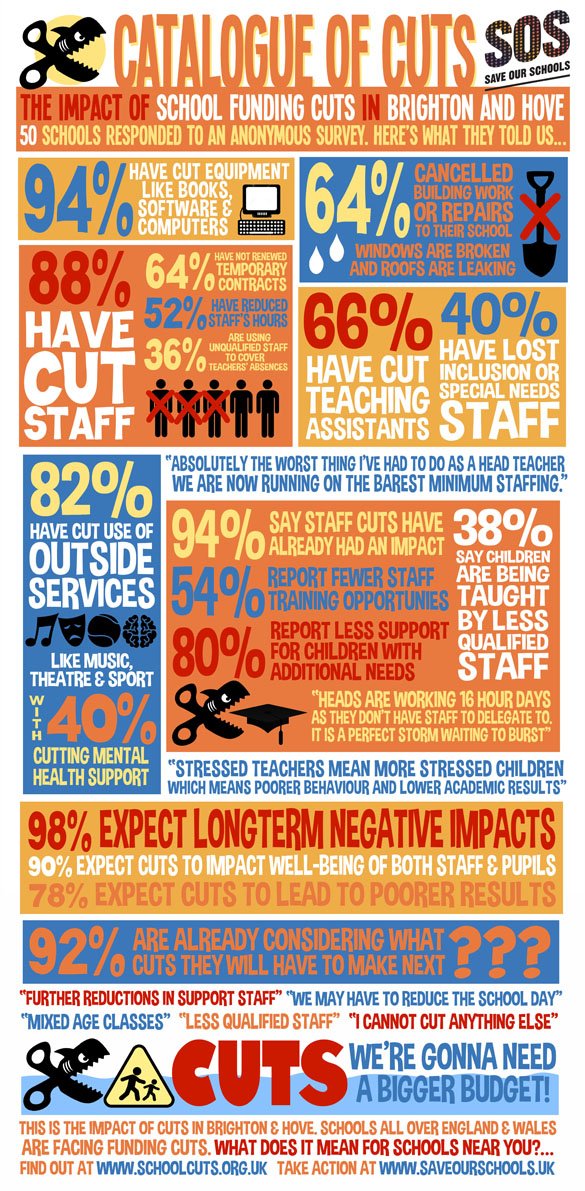 CATALOGUE OF CUTS

SOS SAVE OUR SCHOOLS

THE IMPACT OF SCHOOL FUNDING CUTS IN BRIGHTON AND HOVE

50 SCHOOLS RESPONDED TO AN ANONYMOUS SURVEY. HERE'S WHAT THEY TOLD US...

94% HAVE CUT EQUIPMENT LIKE BOOKS, SOFTWARE & COMPUTERS

64% CANCELLED BUILDING WORK OR REPAIRS TO THEIR SCHOOL

WINDOWS ARE BROKEN AND ROOFS ARE LEAKING

88% HAVE CUT STAFF

64% HAVE NOT RENEWED TEMPORARY CONTRACTS

52% HAVE REDUCED STAFF'S HOURS

36% ARE USING UNQUALIFIED STAFF TO COVER TEACHERS' ABSENCES

66% HAVE CUT TEACHING ASSISTANTS

40% HAVE LOST INCLUSION OR SPECIAL NEEDS STAFF

82% HAVE CUT USE OF OUTSIDE SERVICES

LIKE MUSIC, THEATRE & SPORT

WITH 40% CUTTING MENTAL HEALTH SUPPORT

"ABSOLUTELY THE WORST THING I'VE HAD TO DO AS A HEAD TEACHER WE ARE NOW RUNNING ON THE BAREST MINIMUM STAFFING."

94% SAY STAFF CUTS HAVE ALREADY HAD AN IMPACT

54% REPORT FEWER STAFF TRAINING OPPORTUNIES

80% REPORT LESS SUPPORT FOR CHILDREN WITH ADDITIONAL NEEDS

38% SAY CHILDREN ARE BEING TAUGHT BY LESS QUALIFIED STAFF

"HEADS ARE WORKING 16 HOUR DAYS AS THEY DON'T HAVE STAFF TO DELEGATE TO. IT IS A PERFECT STORM WAITING TO BURST"

"STRESSED TEACHERS MEAN MORE STRESSED CHILDREN WHICH MEANS POORER BEHAVIOUR AND LOWER ACADEMIC RESULTS"

98% EXPECT LONGTERM NEGATIVE IMPACTS

90% EXPECT CUTS TO IMPACT WELL-BEING OF BOTH STAFF & PUPILS

78% EXPECT CUTS TO LEAD TO POORER RESULTS

92% ARE ALREADY CONSIDERING WHAT CUTS THEY WILL HAVE TO MAKE NEXT ???

"FURTHER REDUCTIONS IN SUPPORT STAFF" "WE MAY HAVE TO REDUCE THE SCHOOL DAY"

"MIXED AGE CLASSES" "LESS QUALIFIED STAFF" "I CANNOT CUT ANYTHING ELSE"

CUTS WE'RE GONNA NEED A BIGGER BUDGET!

THIS IS THE IMPACT OF CUTS IN BRIGHTON & HOVE. SCHOOLS ALL OVER ENGLAND & WALES ARE FACING FUNDING CUTS. WHAT DOES IT MEAN FOR SCHOOLS NEAR YOU?...

FIND OUT AT WWW.SCHOOLCUTS.ORG.UK TAKE ACTION AT WWW.SAVEOURSCHOOLS.UK