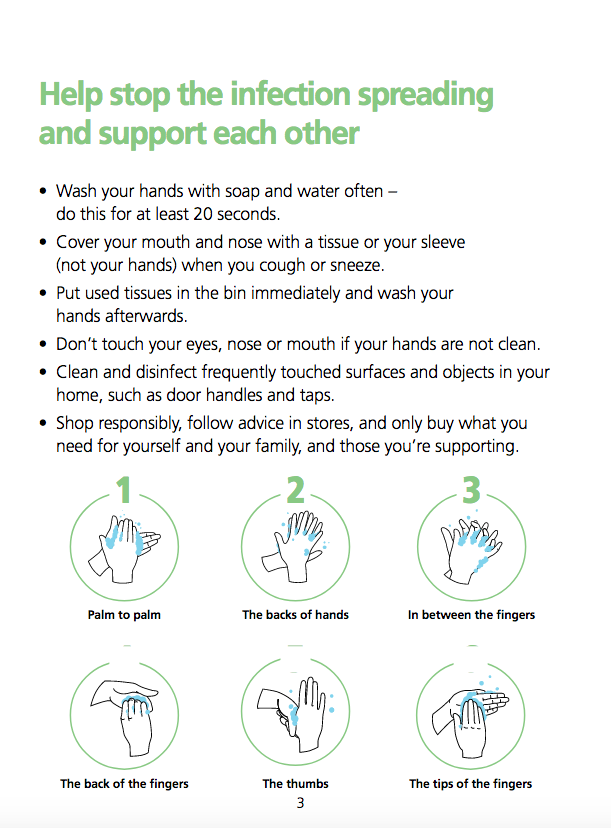 Help stop the infection spreading and support each other

• Wash your hands with soap and water often – do this for at least 20 seconds.
• Cover your mouth and nose with a tissue or your sleeve (not your hands) when you cough or sneeze.
• Put used tissues in the bin immediately and wash your hands afterwards.
• Don't touch your eyes, nose or mouth if your hands are not clean.
• Clean and disinfect frequently touched surfaces and objects in your home, such as door handles and taps.
• Shop responsibly, follow advice in stores, and only buy what you need for yourself and your family, and those you're supporting.

1
Palm to palm

2
The backs of hands

3
In between the fingers

The back of the fingers

The thumbs

The tips of the fingers

3